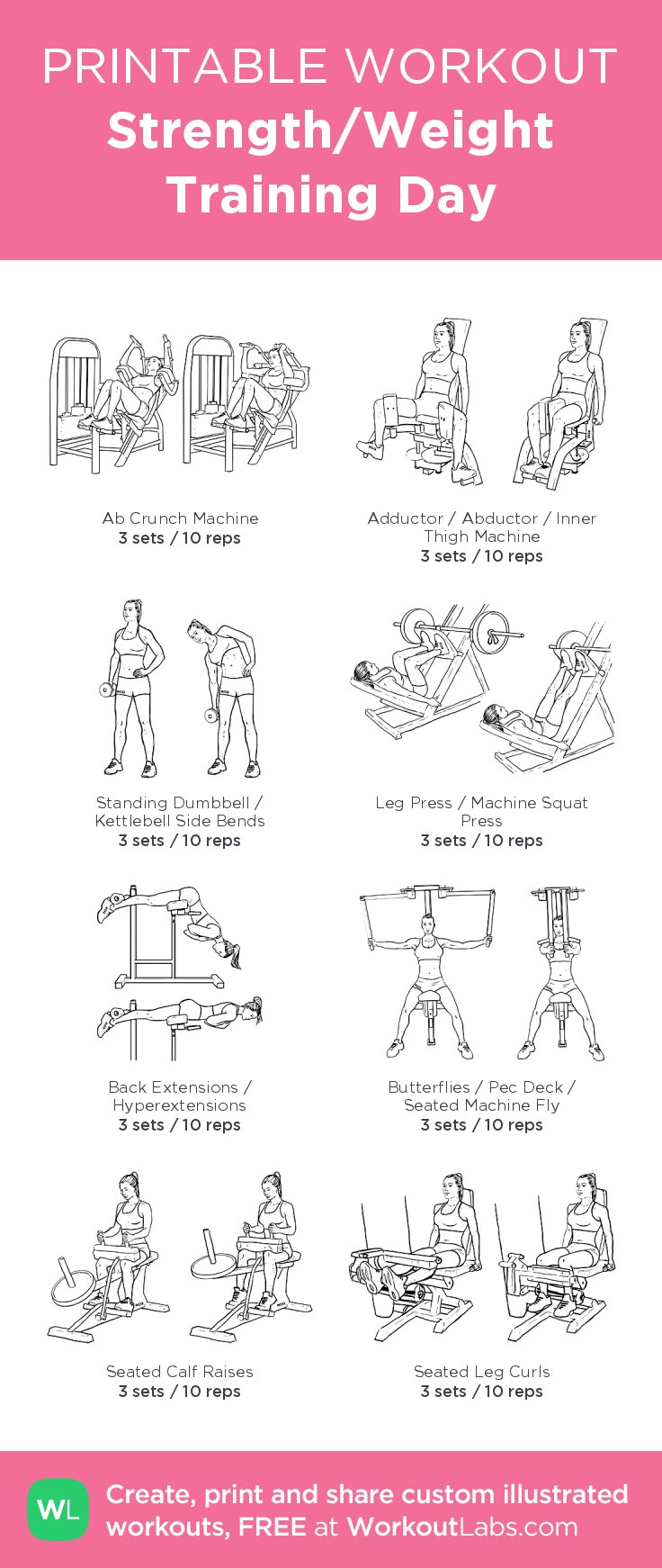 PRINTABLE WORKOUT
Strength/Weight Training Day

Ab Crunch Machine
3 sets / 10 reps

Adductor / Abductor / Inner Thigh Machine
3 sets / 10 reps

Standing Dumbbell / Kettlebell Side Bends
3 sets / 10 reps

Leg Press / Machine Squat Press
3 sets / 10 reps

Back Extensions / Hyperextensions
3 sets / 10 reps

Butterflies / Pec Deck / Seated Machine Fly
3 sets / 10 reps

Seated Calf Raises
3 sets / 10 reps

Seated Leg Curls
3 sets / 10 reps

WL
Create, print and share custom illustrated workouts, FREE at WorkoutLabs.com