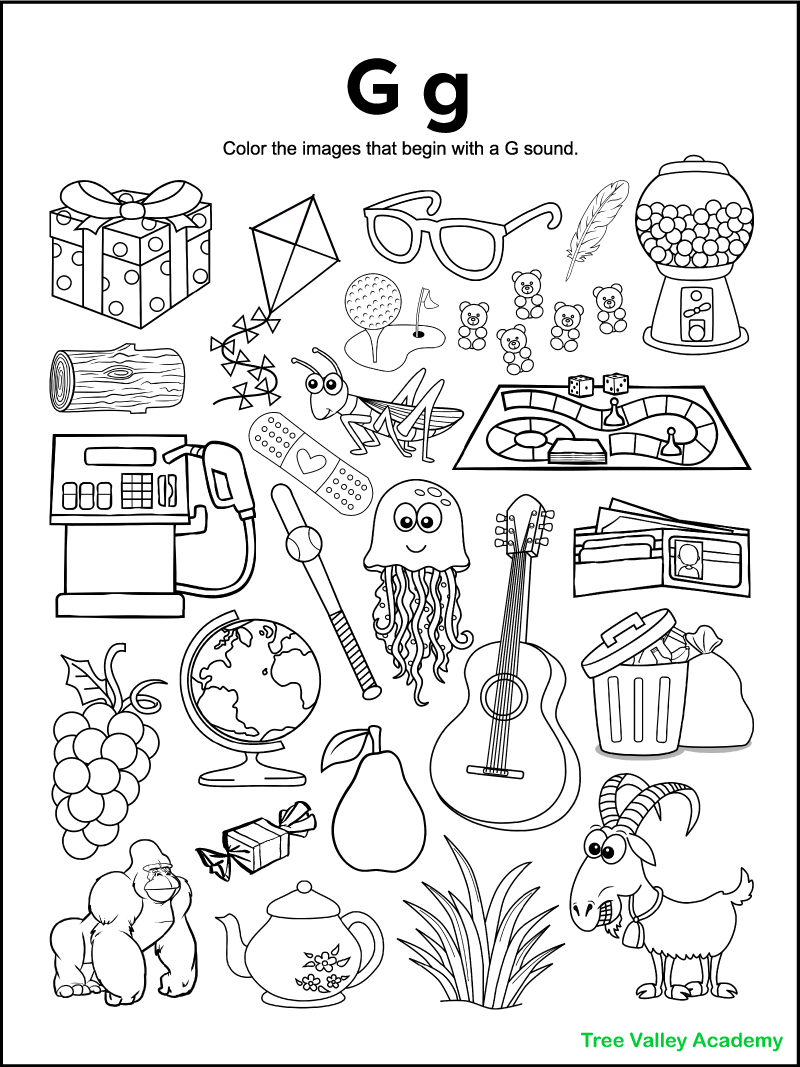 G g

Color the images that begin with a G sound.

Tree Valley Academy