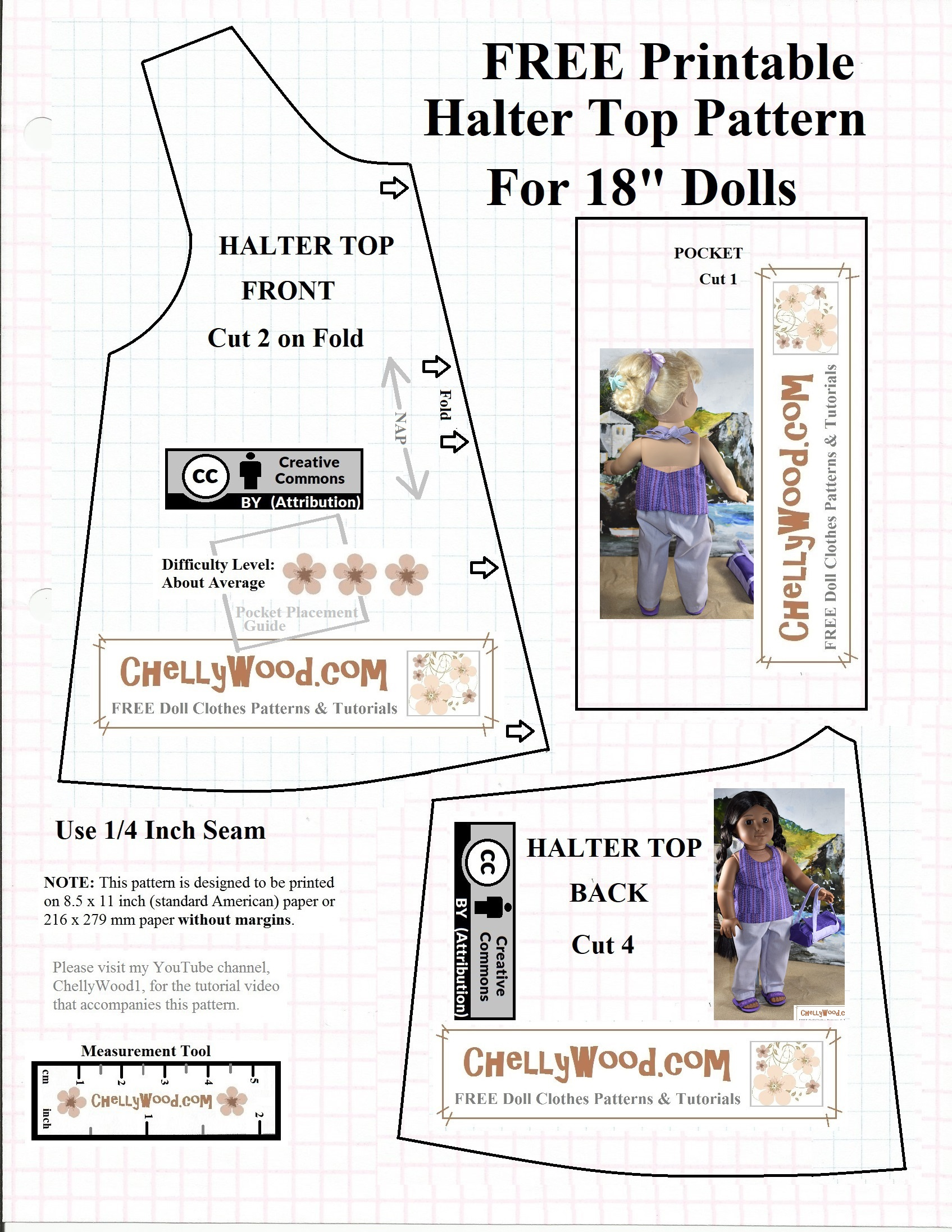 FREE Printable Halter Top Pattern For 18" Dolls

HALTER TOP

FRONT

Cut 2 on Fold

NAP

Fold

CC Creative Commons BY (Attribution)

Difficulty Level: About Average

Pocket Placement Guide

ChellyWood.com
FREE Doll Clothes Patterns & Tutorials

POCKET

Cut 1

ChellyWood.com
FREE Doll Clothes Patterns & Tutorials

Use 1/4 Inch Seam

NOTE: This pattern is designed to be printed on 8.5 x 11 inch (standard American) paper or 216 x 279 mm paper without margins.

Please visit my YouTube channel, ChellyWood1, for the tutorial video that accompanies this pattern.

Measurement Tool

cm 1 2 3 4 5

ChellyWood.com

inch 1 2

CC Creative Commons BY (Attribution)

HALTER TOP

BACK

Cut 4

ChellyWood.c

ChellyWood.com
FREE Doll Clothes Patterns & Tutorials