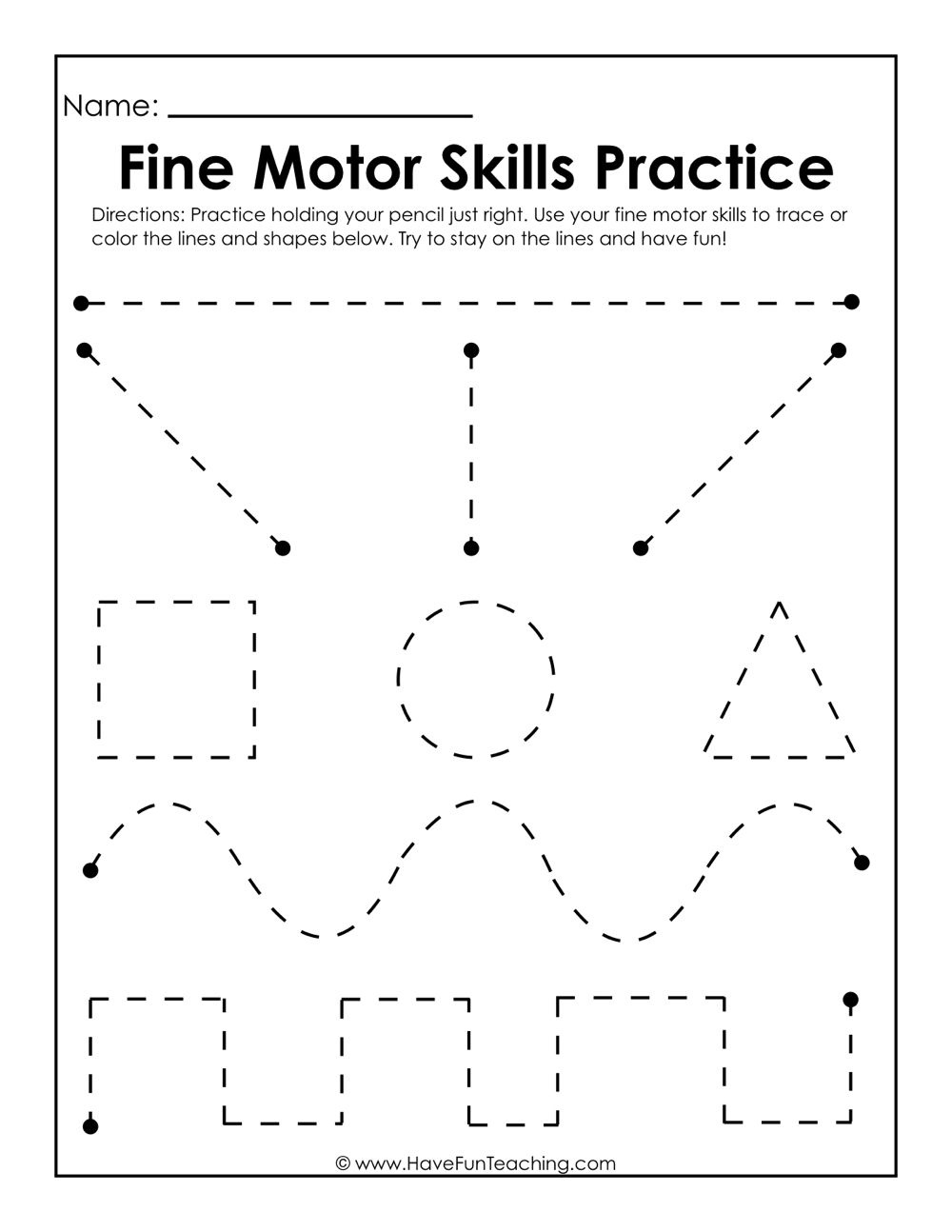 Name: ________________

Fine Motor Skills Practice

Directions: Practice holding your pencil just right. Use your fine motor skills to trace or color the lines and shapes below. Try to stay on the lines and have fun!

© www.HaveFunTeaching.com