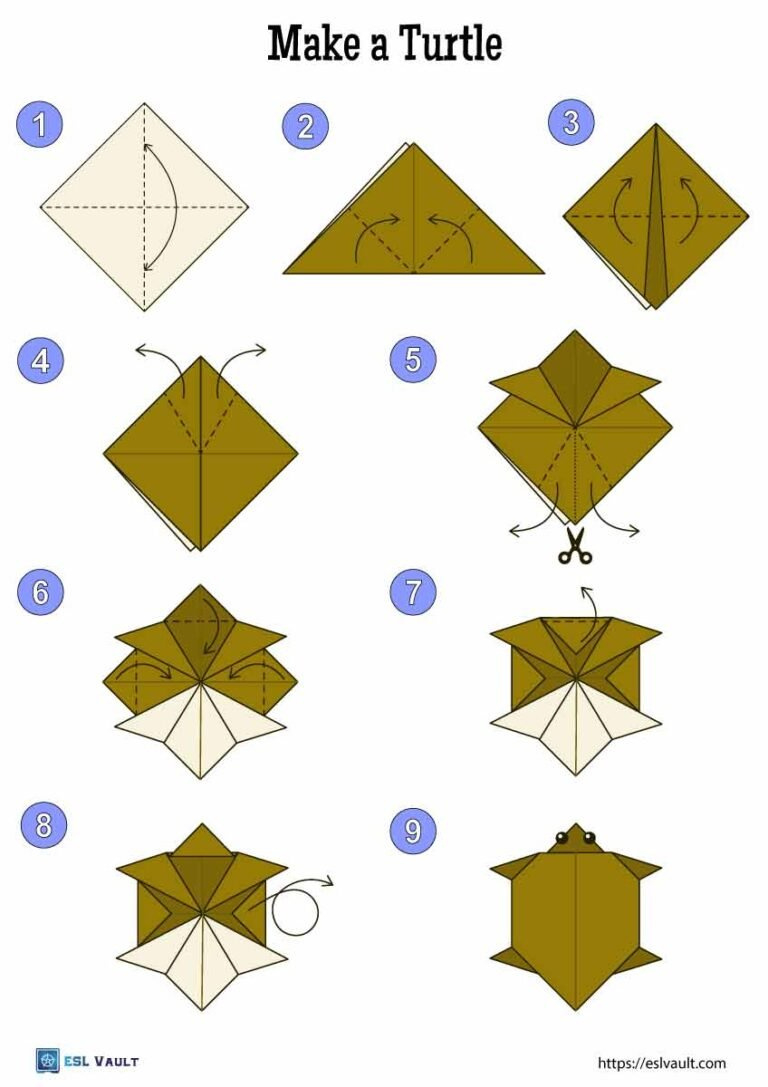 Make a Turtle

1

2

3

4

5

6

7

8

9

ESL VAULT

https://eslvault.com