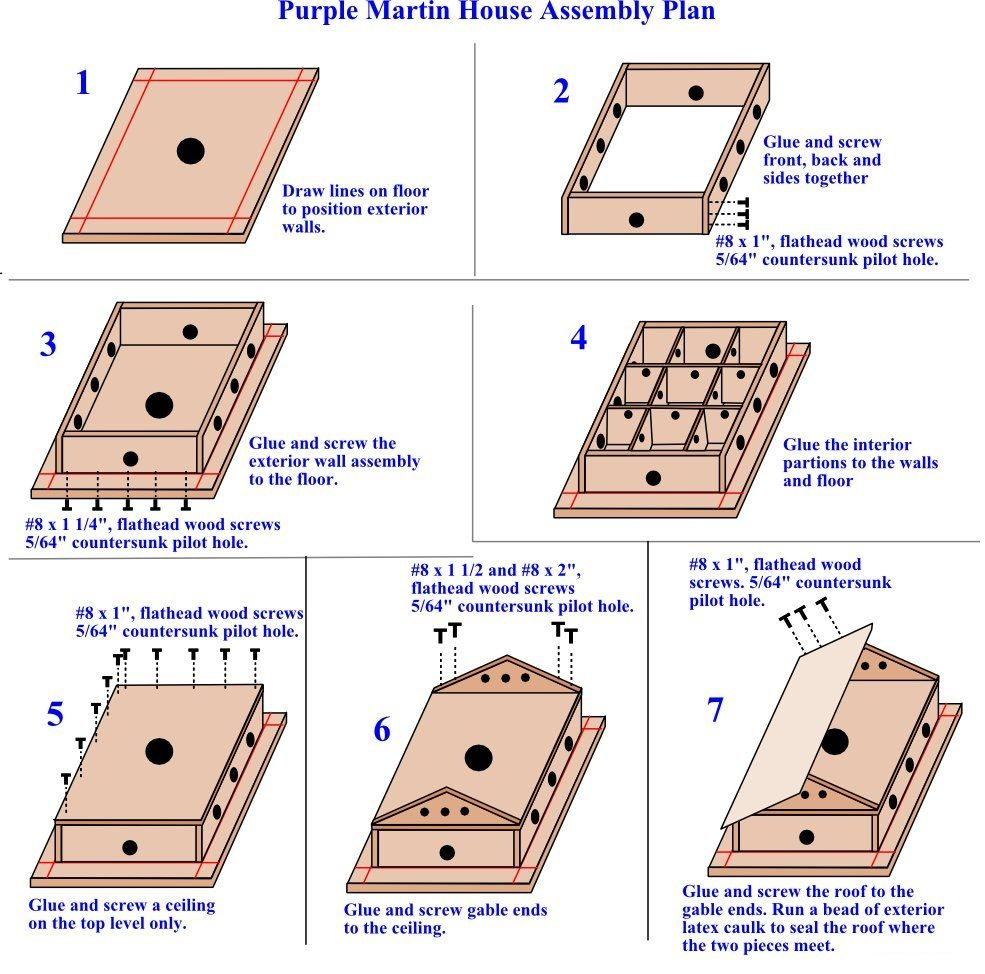 Purple Martin House Assembly Plan

1

Draw lines on floor to position exterior walls.

2

Glue and screw front, back and sides together

#8 x 1", flathead wood screws 5/64" countersunk pilot hole.

3

Glue and screw the exterior wall assembly to the floor.

#8 x 1 1/4", flathead wood screws 5/64" countersunk pilot hole.

4

Glue the interior partions to the walls and floor

#8 x 1", flathead wood screws 5/64" countersunk pilot hole.

5

Glue and screw a ceiling on the top level only.

#8 x 1 1/2 and #8 x 2", flathead wood screws 5/64" countersunk pilot hole.

6

Glue and screw gable ends to the ceiling.

#8 x 1", flathead wood screws. 5/64" countersunk pilot hole.

7

Glue and screw the roof to the gable ends. Run a bead of exterior latex caulk to seal the roof where the two pieces meet.